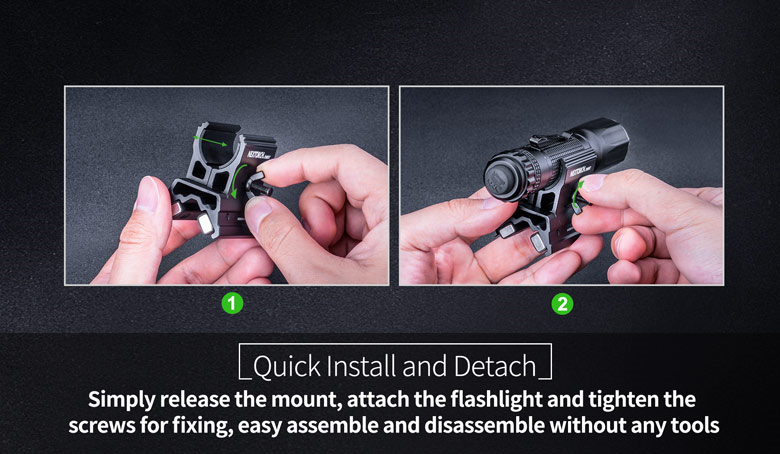 NEXTORCH

NEXTORCH

1

2

Quick Install and Detach

Simply release the mount, attach the flashlight and tighten the screws for fixing, easy assemble and disassemble without any tools