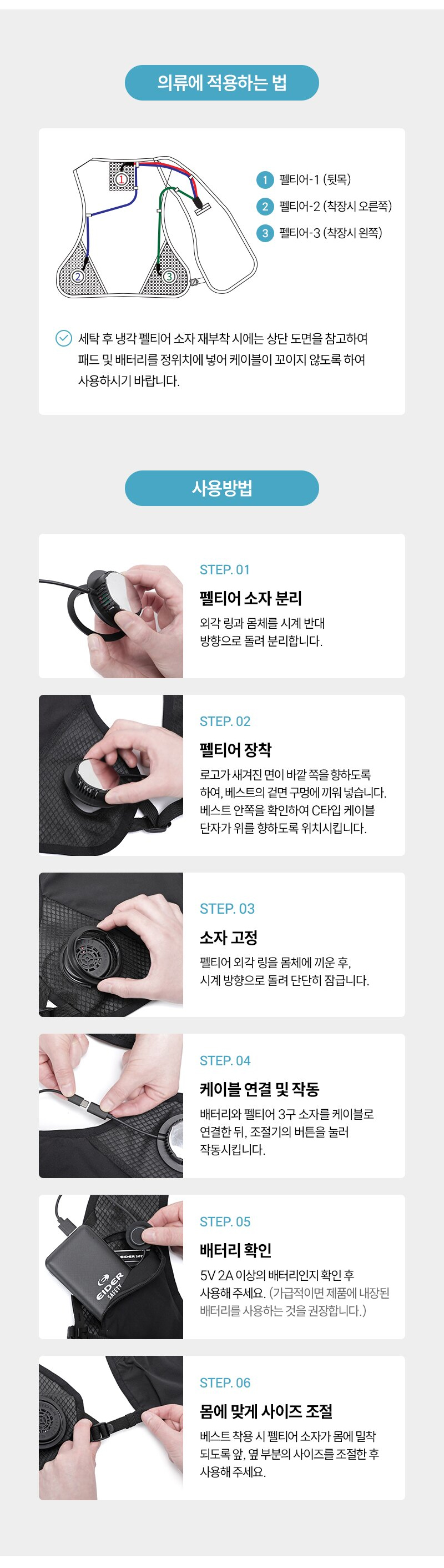 의류에 적용하는 법

1

2

3

1 펠티어-1 (뒷목)

2 펠티어-2 (착장시 오른쪽)

3 펠티어-3 (착장시 왼쪽)

세탁 후 냉각 펠티어 소자 재부착 시에는 상단 도면을 참고하여 패드 및 배터리를 정위치에 넣어 케이블이 꼬이지 않도록 하여 사용하시기 바랍니다.

사용방법

STEP. 01
펠티어 소자 분리
외각 링과 몸체를 시계 반대 방향으로 돌려 분리합니다.

STEP. 02
펠티어 장착
로고가 새겨진 면이 바깥 쪽을 향하도록 하여, 베스트의 겉면 구멍에 끼워 넣습니다. 베스트 안쪽을 확인하여 C타입 케이블 단자가 위를 향하도록 위치시킵니다.

STEP. 03
소자 고정
펠티어 외각 링을 몸체에 끼운 후, 시계 방향으로 돌려 단단히 잠급니다.

STEP. 04
케이블 연결 및 작동
배터리와 펠티어 3구 소자를 케이블로 연결한 뒤, 조절기의 버튼을 눌러 작동시킵니다.

EIDER SAFETY

EIDER SAFETY

STEP. 05
배터리 확인
5V 2A 이상의 배터리인지 확인 후 사용해 주세요. (가급적이면 제품에 내장된 배터리를 사용하는 것을 권장합니다.)

STEP. 06
몸에 맞게 사이즈 조절
베스트 착용 시 펠티어 소자가 몸에 밀착 되도록 앞, 옆 부분의 사이즈를 조절한 후 사용해 주세요.