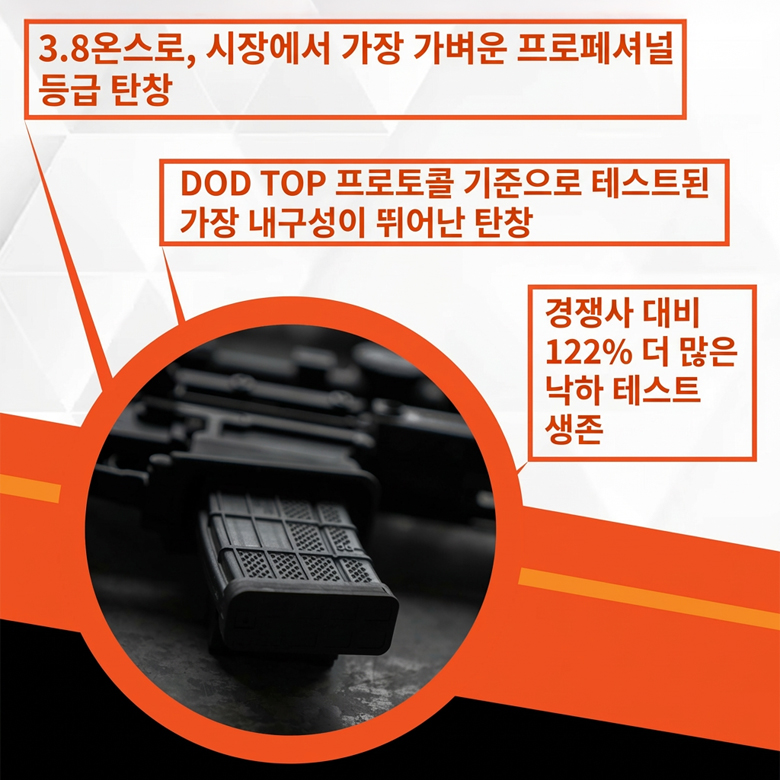 3.8온스로, 시장에서 가장 가벼운 프로페셔널 등급 탄창

DOD TOP 프로토콜 기준으로 테스트된 가장 내구성이 뛰어난 탄창

경쟁사 대비 122% 더 많은 낙하 테스트 생존